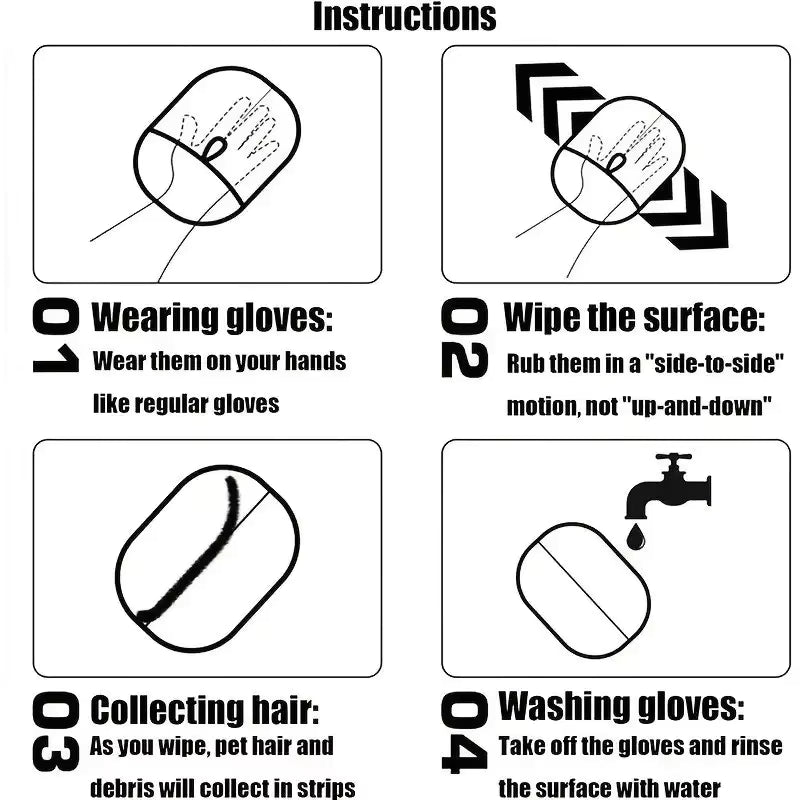 Instructions

01 Wearing gloves:
Wear them on your hands like regular gloves

02 Wipe the surface:
Rub them in a "side-to-side" motion, not "up-and-down"

03 Collecting hair:
As you wipe, pet hair and debris will collect in strips

04 Washing gloves:
Take off the gloves and rinse the surface with water